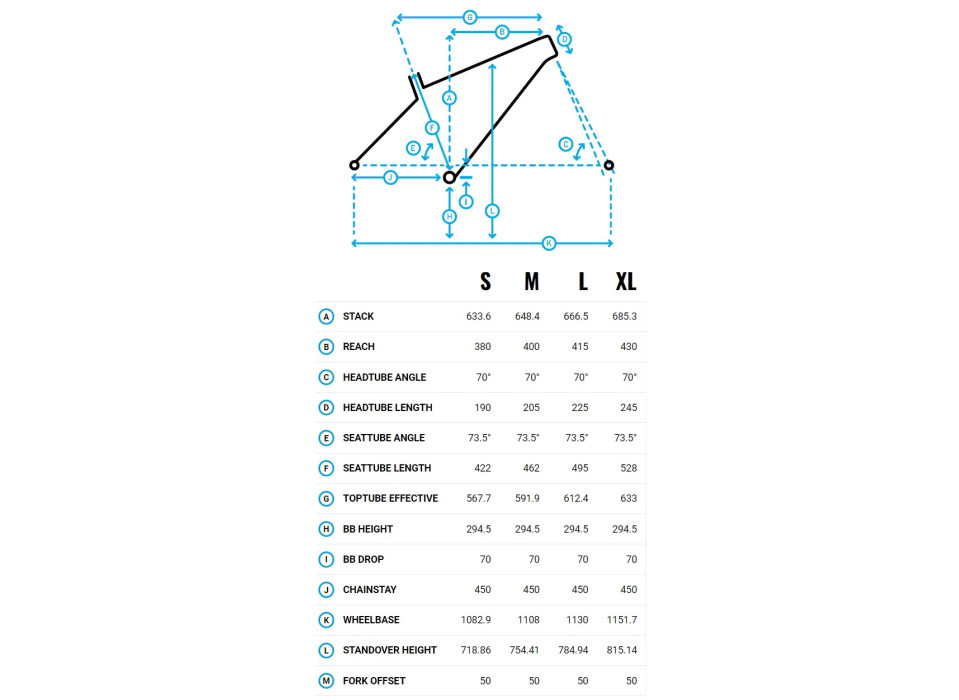 G
B
D
A
F
E
C
J
I
H
L
K

| | | S | M | L | XL |
|---|---|---|---|---|---|
| A | STACK | 633.6 | 648.4 | 666.5 | 685.3 |
| B | REACH | 380 | 400 | 415 | 430 |
| C | HEADTUBE ANGLE | 70° | 70° | 70° | 70° |
| D | HEADTUBE LENGTH | 190 | 205 | 225 | 245 |
| E | SEATTUBE ANGLE | 73.5° | 73.5° | 73.5° | 73.5° |
| F | SEATTUBE LENGTH | 422 | 462 | 495 | 528 |
| G | TOPTUBE EFFECTIVE | 567.7 | 591.9 | 612.4 | 633 |
| H | BB HEIGHT | 294.5 | 294.5 | 294.5 | 294.5 |
| I | BB DROP | 70 | 70 | 70 | 70 |
| J | CHAINSTAY | 450 | 450 | 450 | 450 |
| K | WHEELBASE | 1082.9 | 1108 | 1130 | 1151.7 |
| L | STANDOVER HEIGHT | 718.86 | 754.41 | 784.94 | 815.14 |
| M | FORK OFFSET | 50 | 50 | 50 | 50 |